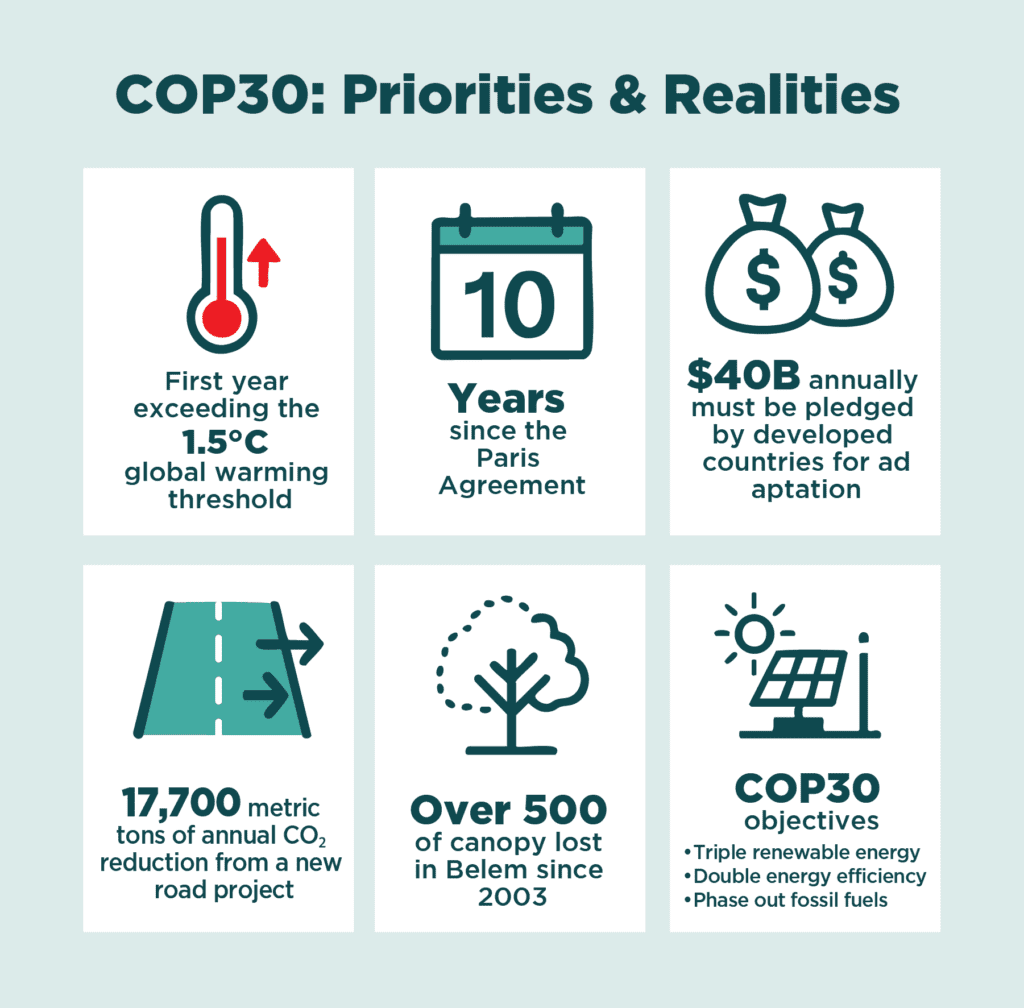 COP30: Priorities & Realities

First year exceeding the 1.5°C global warming threshold

10

Years since the Paris Agreement

$ $

$40B annually must be pledged by developed countries for ad aptation

17,700 metric tons of annual $CO_2$ reduction from a new road project

Over 500 of canopy lost in Belem since 2003

COP30 objectives
• Triple renewable energy
• Double energy efficiency
• Phase out fossil fuels